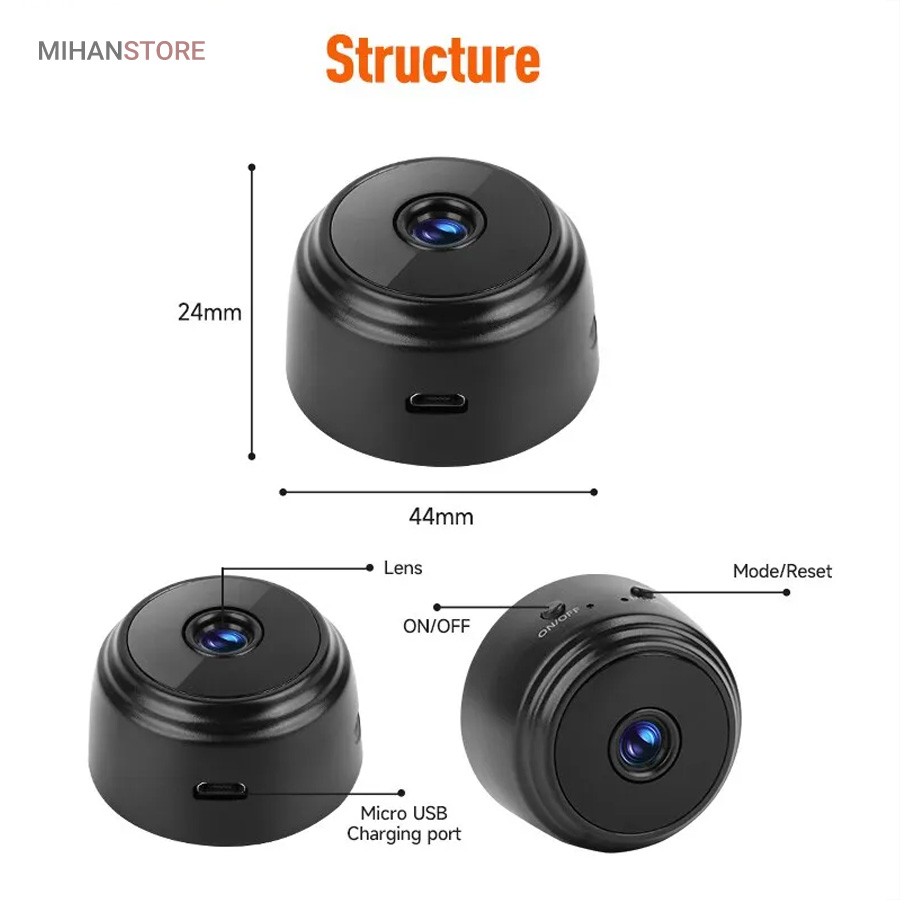 MIHANSTORE

Structure

24mm

44mm

Lens

Mode/Reset

ON/OFF

ON/OFF

Micro USB
Charging port